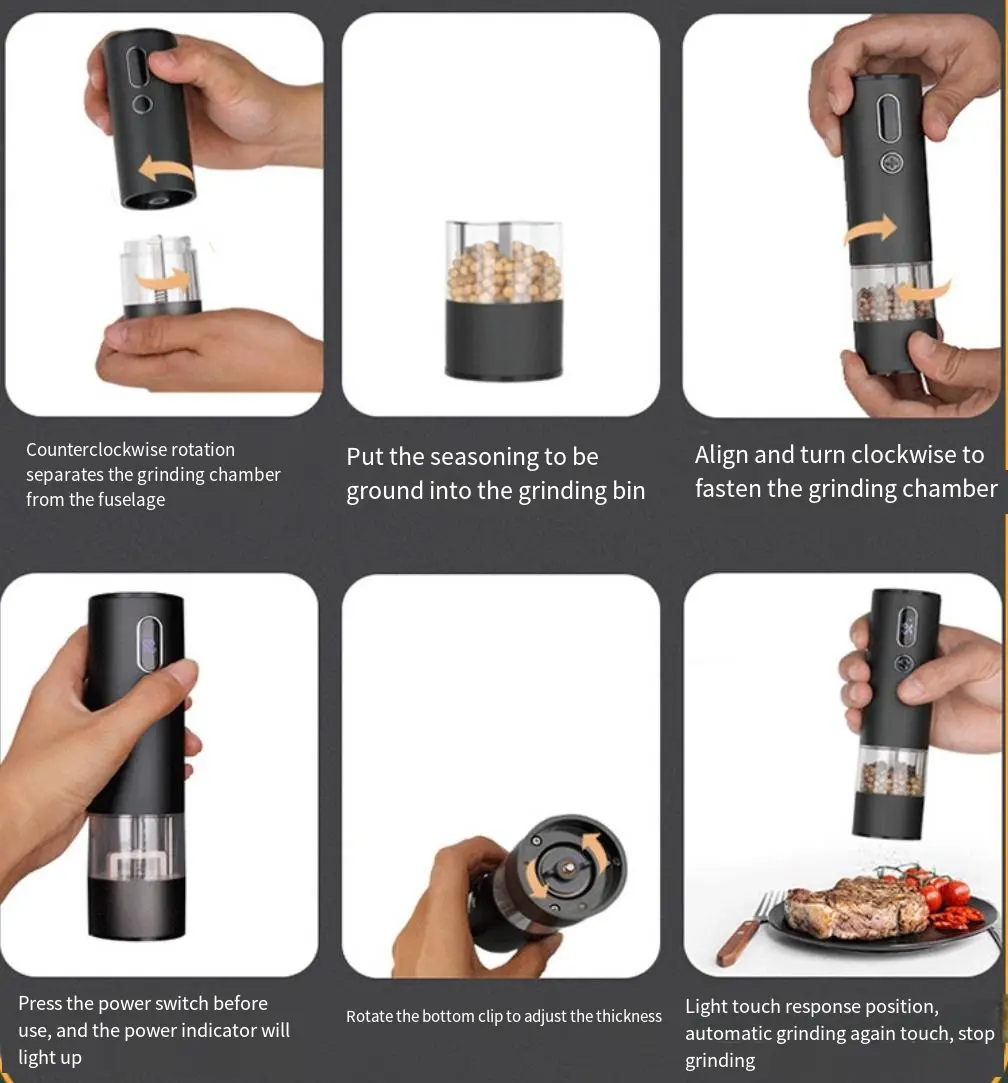 Counterclockwise rotation separates the grinding chamber from the fuselage

Put the seasoning to be ground into the grinding bin

Align and turn clockwise to fasten the grinding chamber

Press the power switch before use, and the power indicator will light up

Rotate the bottom clip to adjust the thickness

Light touch response position, automatic grinding again touch, stop grinding